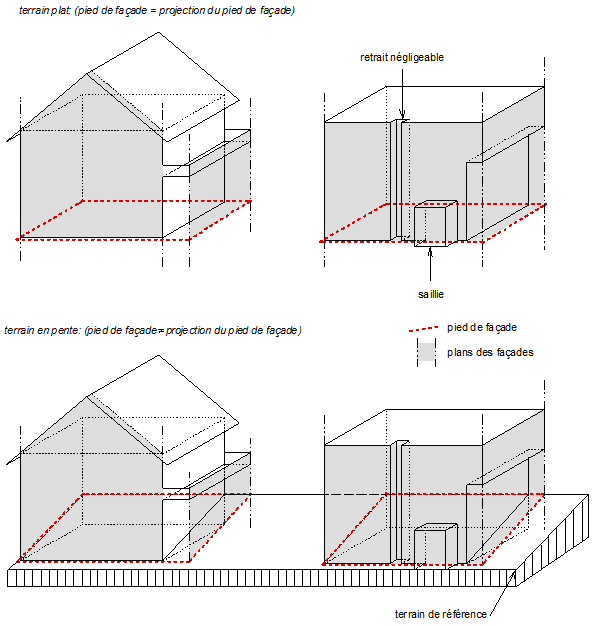 terrain plat: (pied de façade = projection du pied de façade)

retrait négligeable

saillie

terrain en pente: (pied de façade ≠ projection du pied de façade)

pied de façade

plans des façades

terrain de référence