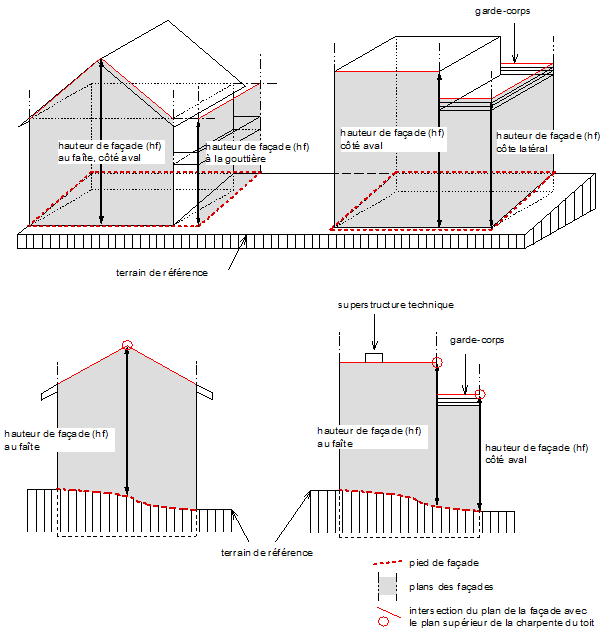 garde-corps

hauteur de façade (hf)
au faîte, côté aval

hauteur de façade (hf)
à la gouttière

hauteur de façade (hf)
côté aval

hauteur de façade (hf)
côte latéral

terrain de référence

superstructure technique

garde-corps

hauteur de façade (hf)
au faîte

hauteur de façade (hf)
au faîte

hauteur de façade (hf)
côté aval

terrain de référence

pied de façade

plans des façades

intersection du plan de la façade avec le plan supérieur de la charpente du toit